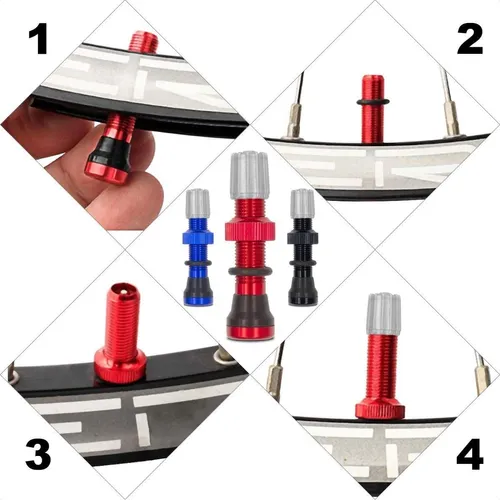 1

2

3

4